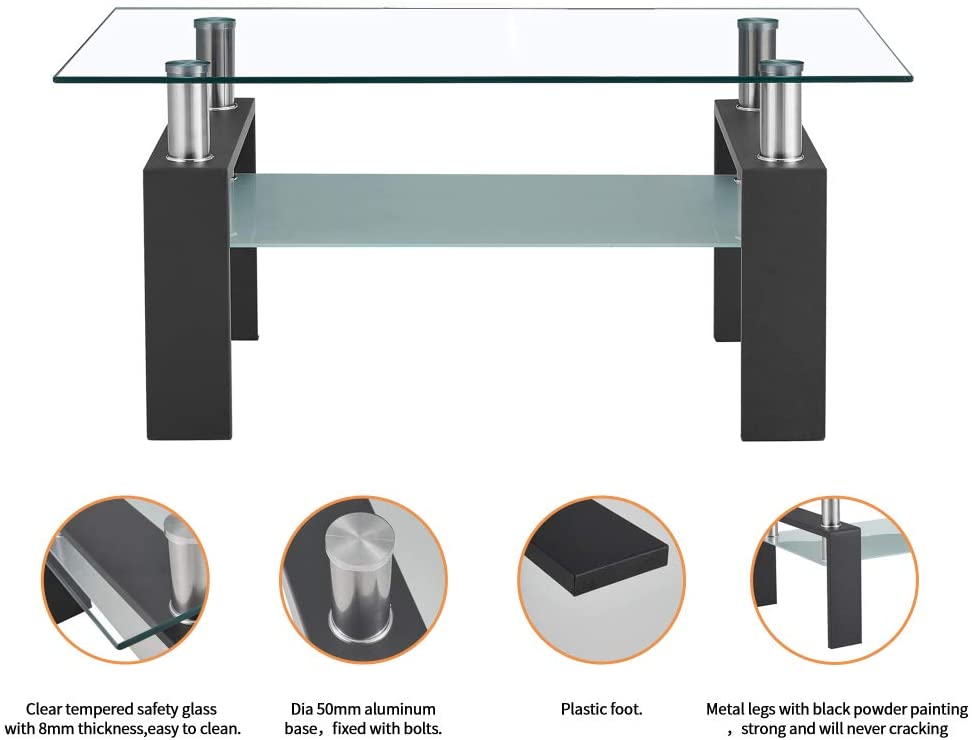 Clear tempered safety glass with 8mm thickness,easy to clean.

Dia 50mm aluminum base，fixed with bolts.

Plastic foot.

Metal legs with black powder painting ，strong and will never cracking