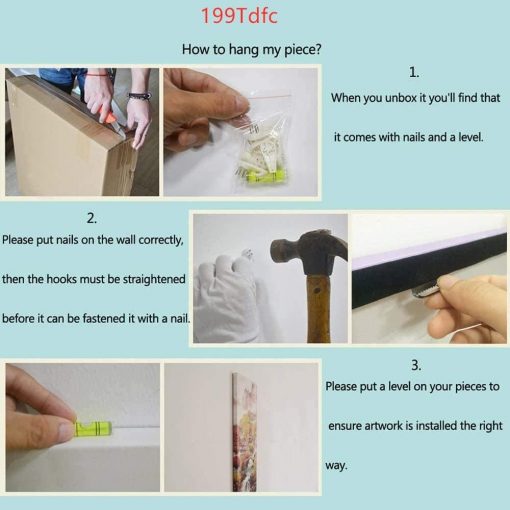 199Tdfc

How to hang my piece?

1.
When you unbox it you'll find that it comes with nails and a level.

2.
Please put nails on the wall correctly, then the hooks must be straightened before it can be fastened it with a nail.

3.
Please put a level on your pieces to ensure artwork is installed the right way.